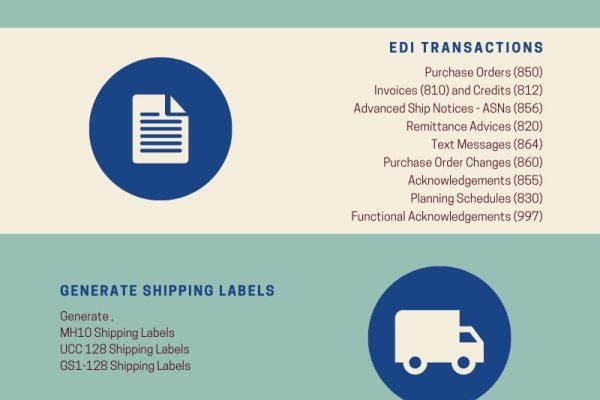 EDI TRANSACTIONS

Purchase Orders (850)
Invoices (810) and Credits (812)
Advanced Ship Notices - ASNs (856)
Remittance Advices (820)
Text Messages (864)
Purchase Order Changes (860)
Acknowledgements (855)
Planning Schedules (830)
Functional Acknowledgements (997)

GENERATE SHIPPING LABELS

Generate ,
MH10 Shipping Labels
UCC 128 Shipping Labels
GS1-128 Shipping Labels